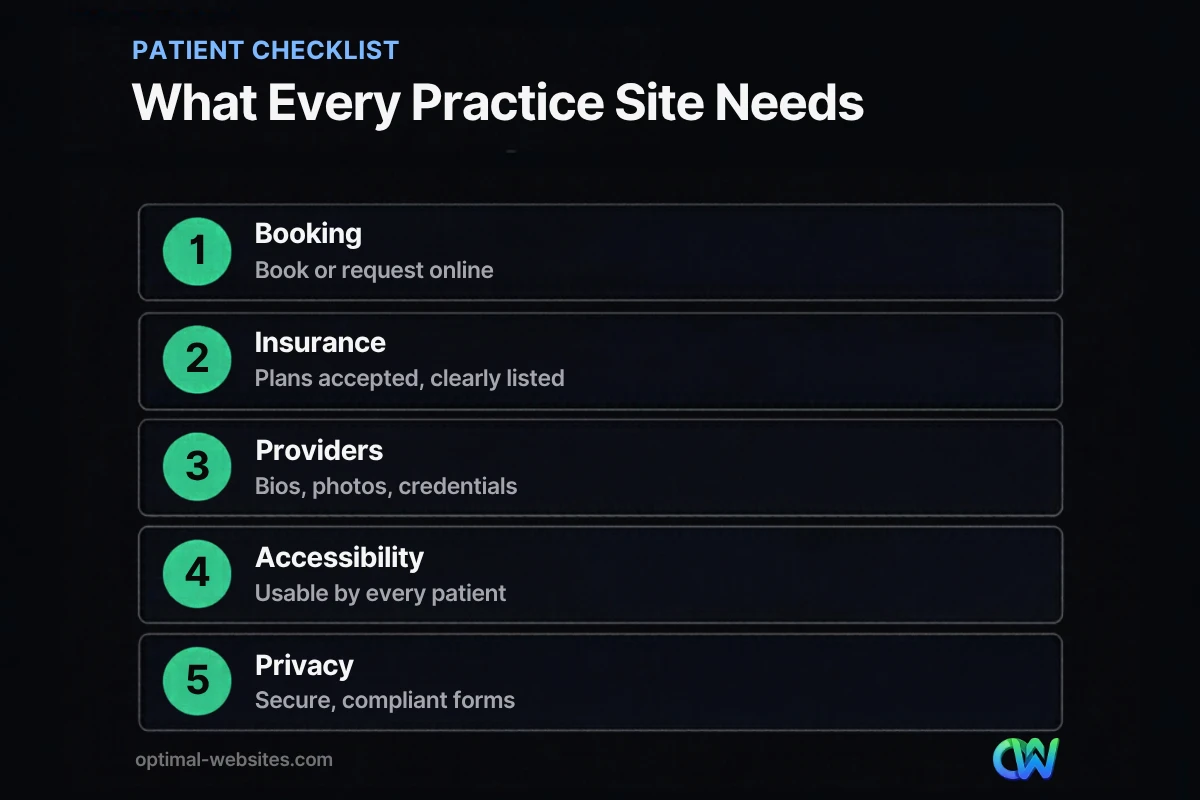 PATIENT CHECKLIST

What Every Practice Site Needs

1
Booking
Book or request online

2
Insurance
Plans accepted, clearly listed

3
Providers
Bios, photos, credentials

4
Accessibility
Usable by every patient

5
Privacy
Secure, compliant forms

optimal-websites.com

OW