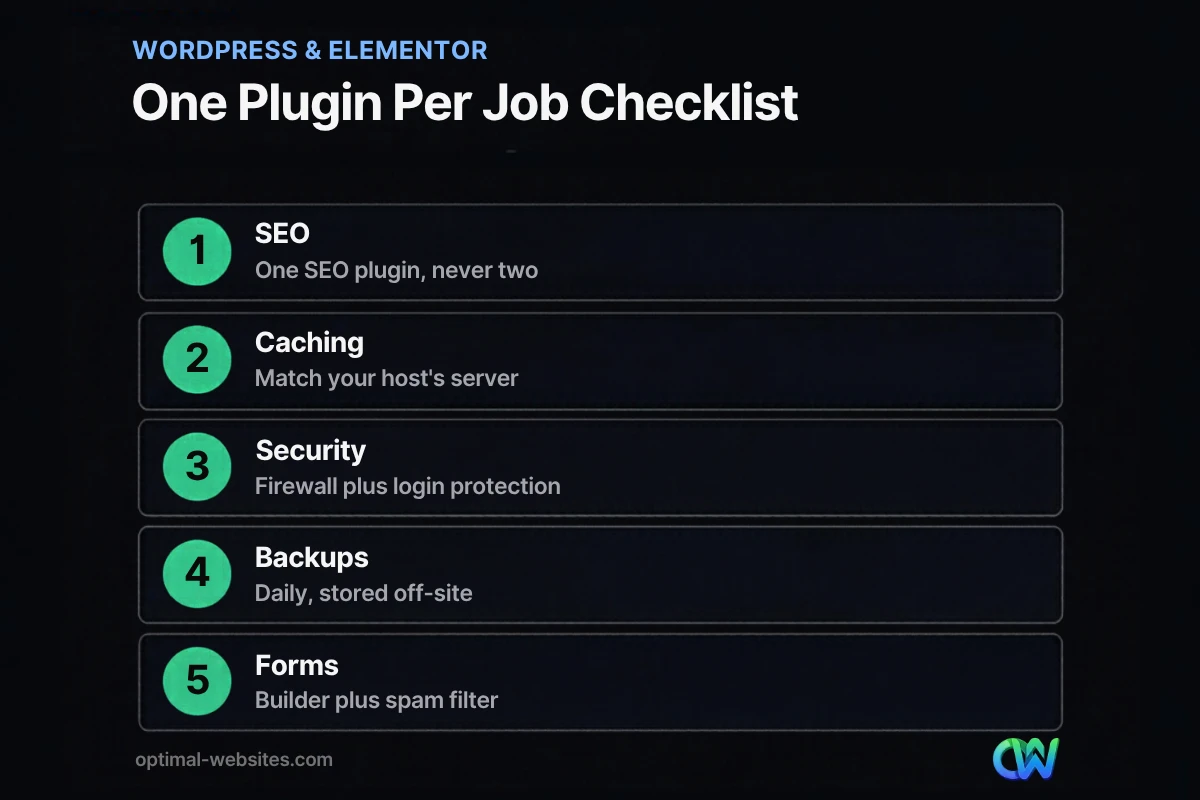 WORDPRESS & ELEMENTOR

One Plugin Per Job Checklist

1
SEO
One SEO plugin, never two

2
Caching
Match your host's server

3
Security
Firewall plus login protection

4
Backups
Daily, stored off-site

5
Forms
Builder plus spam filter

optimal-websites.com